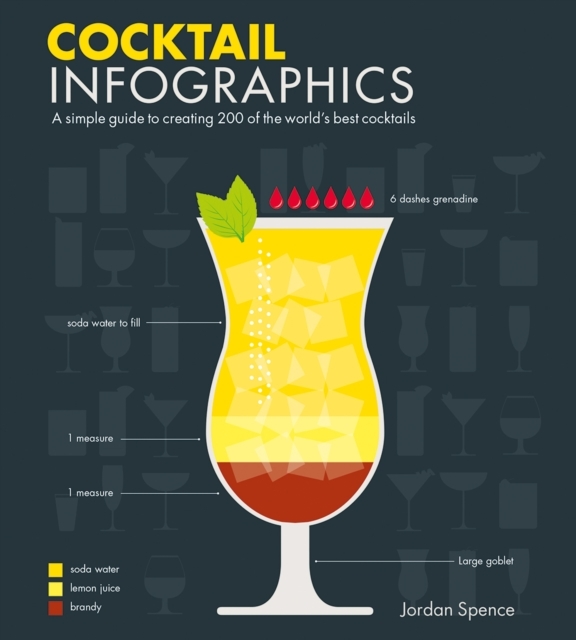 COCKTAIL
INFOGRAPHICS

A simple guide to creating 200 of the world's best cocktails

6 dashes grenadine

soda water to fill

1 measure

1 measure

Large goblet

soda water
lemon juice
brandy

Jordan Spence