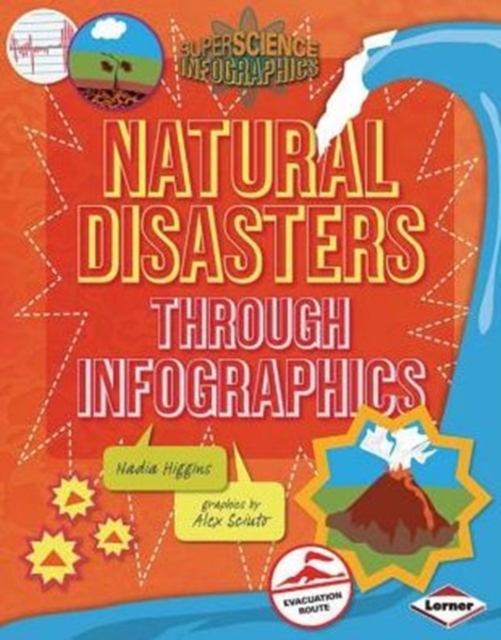 SUPERSCIENCE INFOGRAPHICS

NATURAL DISASTERS THROUGH INFOGRAPHICS

Nadia Higgins

graphics by Alex Sciuto

EVACUATION ROUTE

Lerner