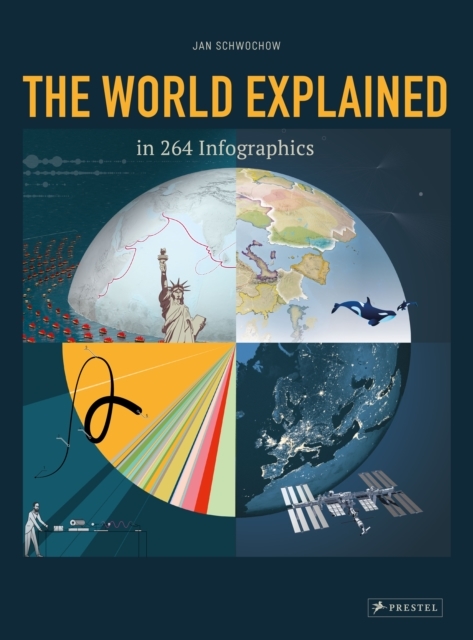 JAN SCHWOCHOW

THE WORLD EXPLAINED

in 264 Infographics

PRESTEL