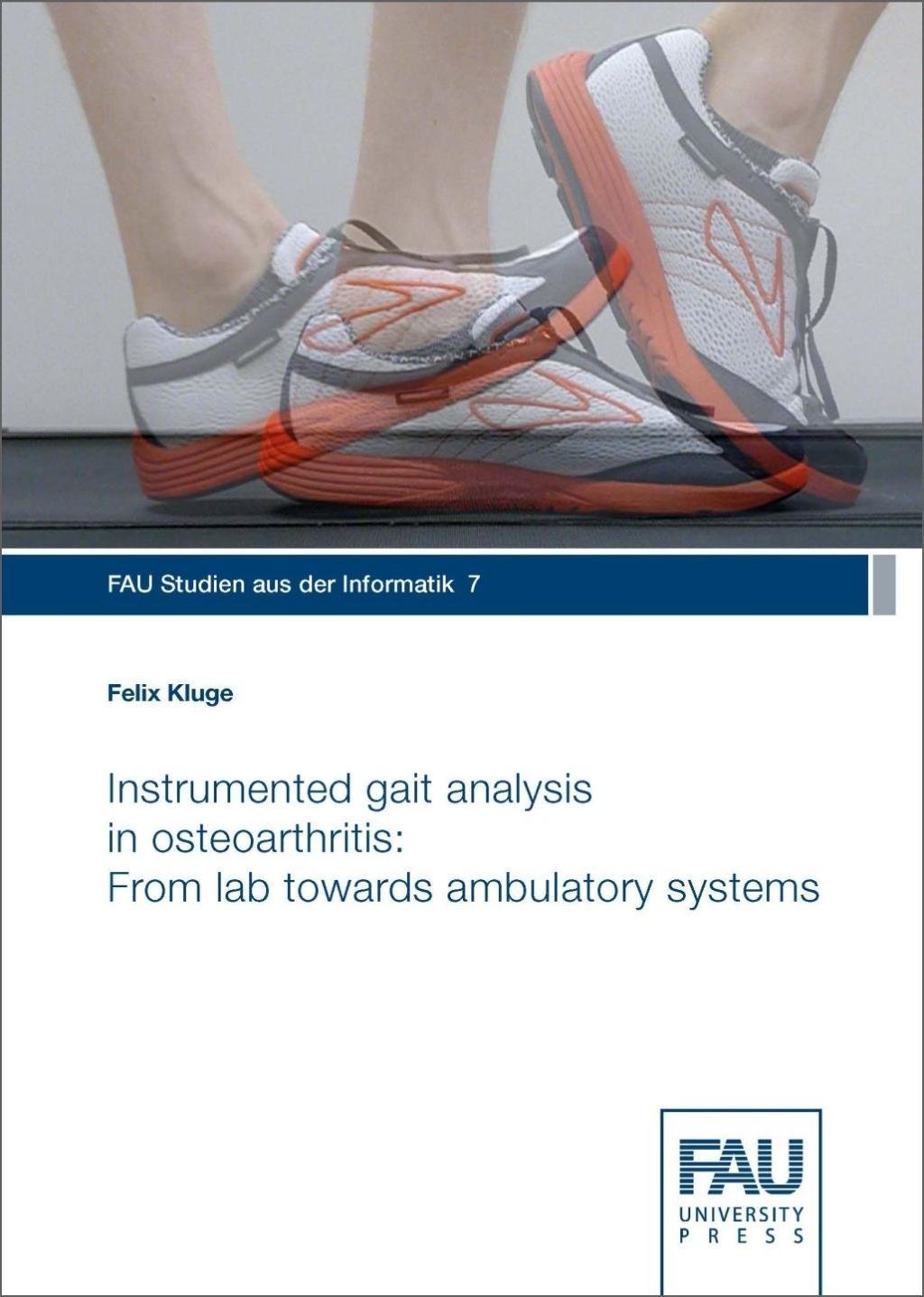 FAU Studien aus der Informatik 7

Felix Kluge

Instrumented gait analysis in osteoarthritis: From lab towards ambulatory systems

FAU
UNIVERSITY
PRESS