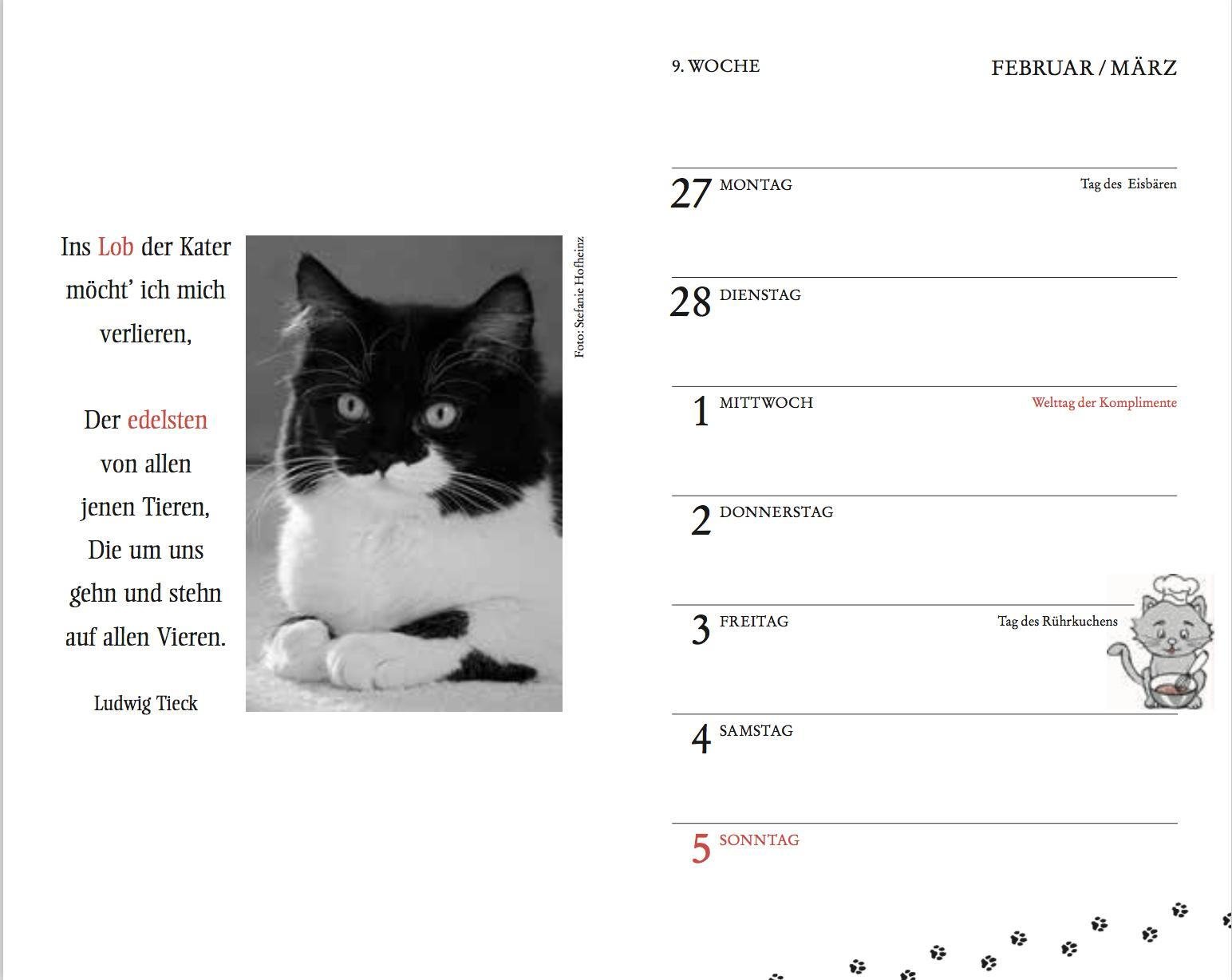 Ins Lob der Kater möcht' ich mich verlieren,

Der edelsten von allen jenen Tieren, Die um uns gehn und stehn auf allen Vieren.

Ludwig Tieck

Foto: Stefanie Hofheinz

9. WOCHE

FEBRUAR / MÄRZ

27 MONTAG Tag des Eisbären

28 DIENSTAG

1 MITTWOCH Welttag der Komplimente

2 DONNERSTAG

3 FREITAG Tag des Rührkuchens

4 SAMSTAG

5 SONNTAG